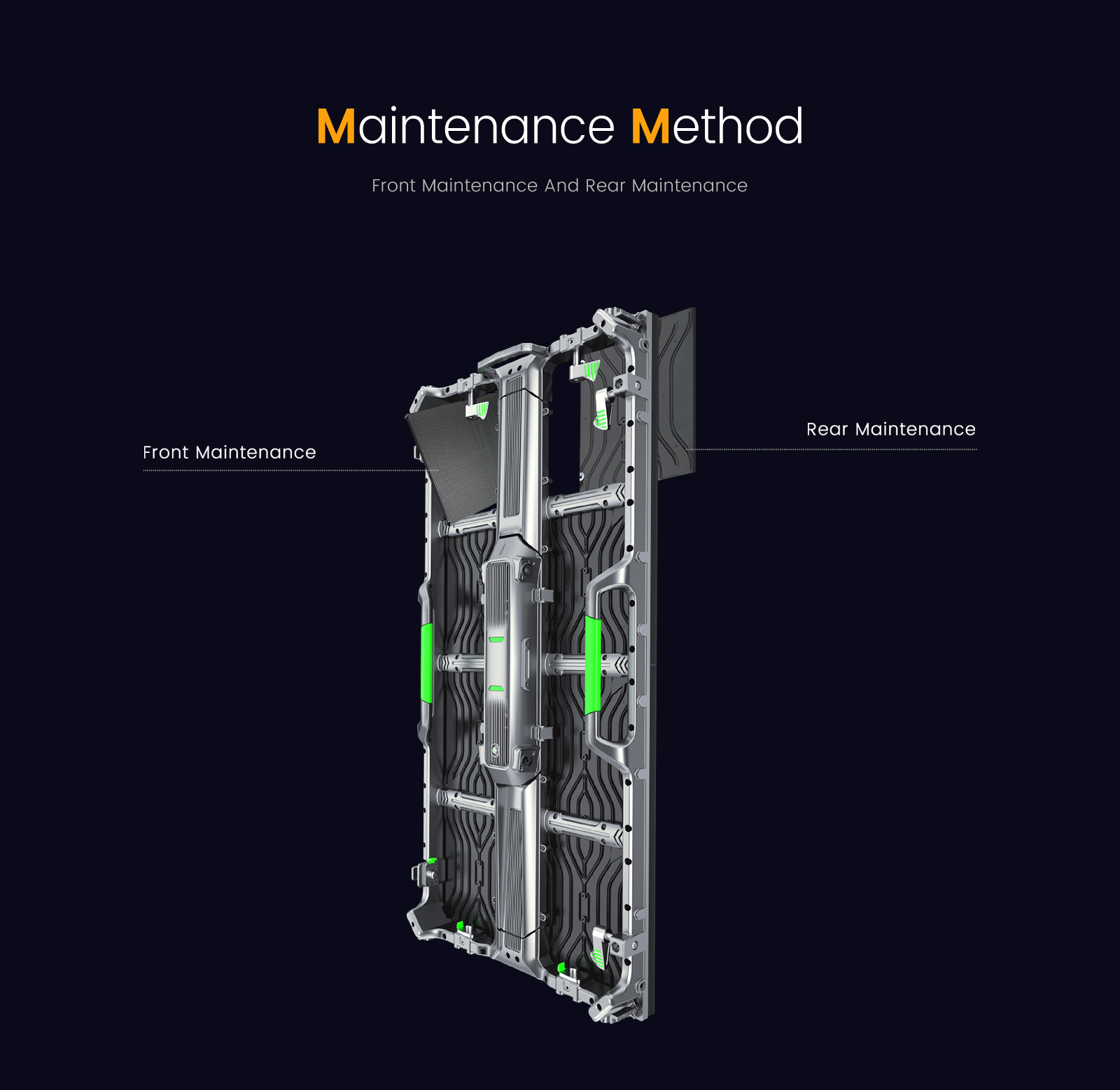 Maintenance Method

Front Maintenance And Rear Maintenance

Front Maintenance

Rear Maintenance